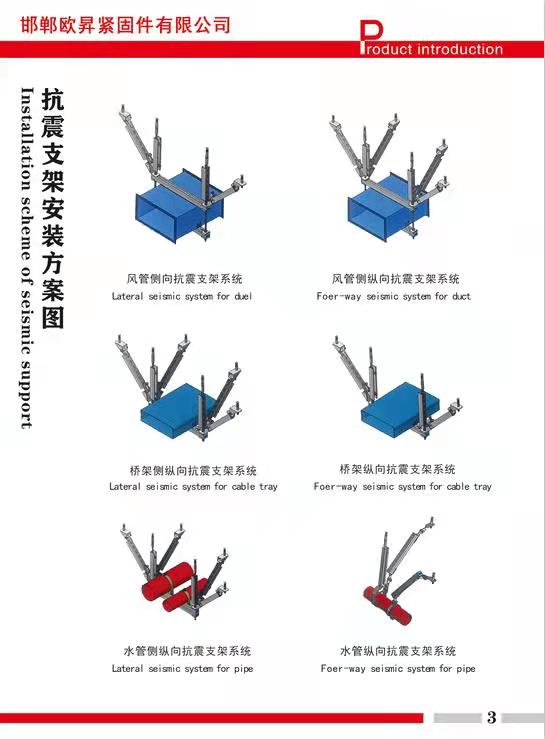 邯郸欧昇紧固件有限公司

Product introduction

抗震支架安装方案图

Installation scheme of seismic support

风管侧向抗震支架系统
Lateral seismic system for duel

风管侧纵向抗震支架系统
Foer-way seismic system for duct

桥架侧纵向抗震支架系统
Lateral seismic system for cable tray

桥架纵向抗震支架系统
Foer-way seismic system for cable tray

水管侧纵向抗震支架系统
Lateral seismic system for pipe

水管纵向抗震支架系统
Foer-way seismic system for pipe

3